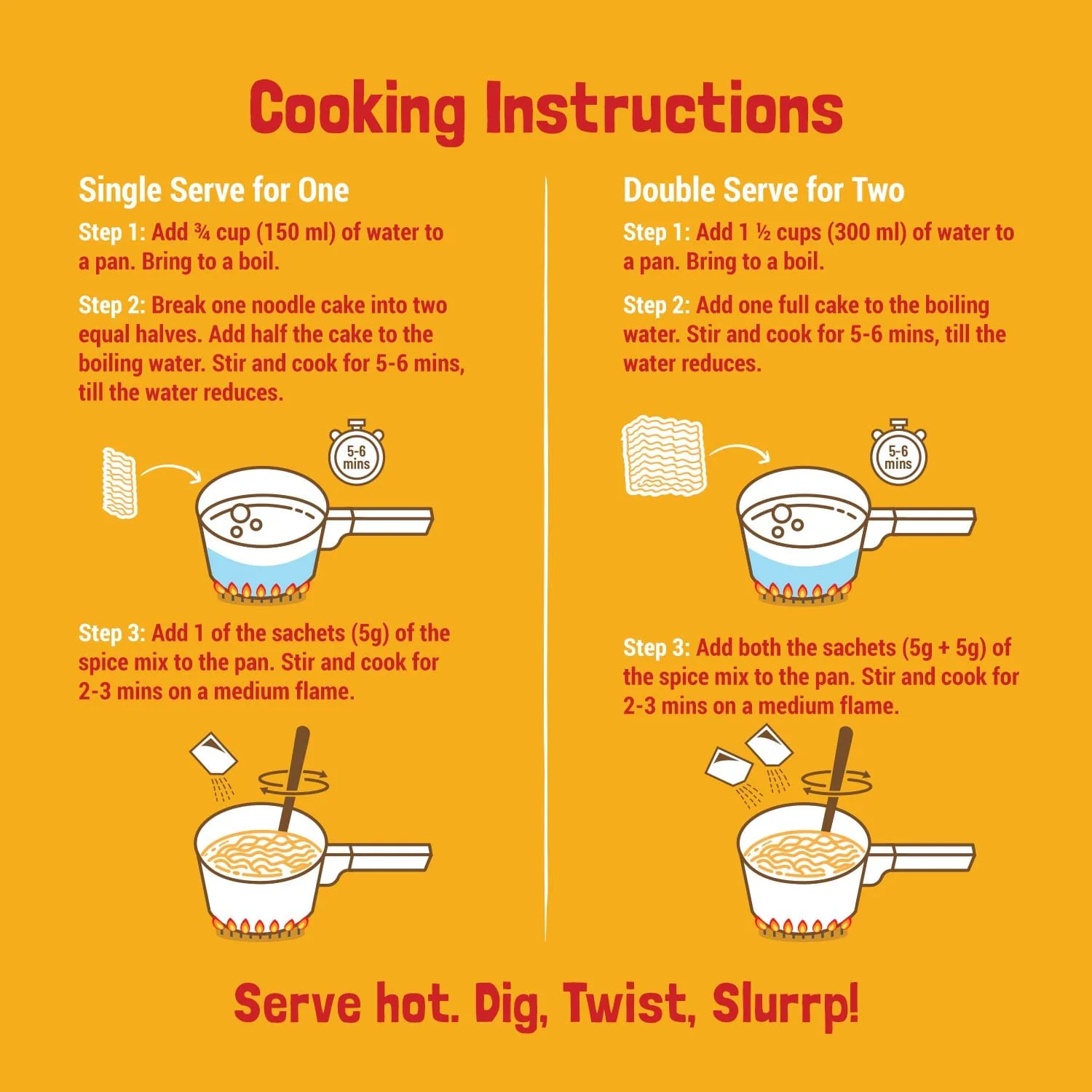 Cooking Instructions

Single Serve for One

Step 1: Add ¾ cup (150 ml) of water to a pan. Bring to a boil.

Step 2: Break one noodle cake into two equal halves. Add half the cake to the boiling water. Stir and cook for 5-6 mins, till the water reduces.

5-6 mins

Step 3: Add 1 of the sachets (5g) of the spice mix to the pan. Stir and cook for 2-3 mins on a medium flame.

Double Serve for Two

Step 1: Add 1 ½ cups (300 ml) of water to a pan. Bring to a boil.

Step 2: Add one full cake to the boiling water. Stir and cook for 5-6 mins, till the water reduces.

5-6 mins

Step 3: Add both the sachets (5g + 5g) of the spice mix to the pan. Stir and cook for 2-3 mins on a medium flame.

Serve hot. Dig, Twist, Slurrp!