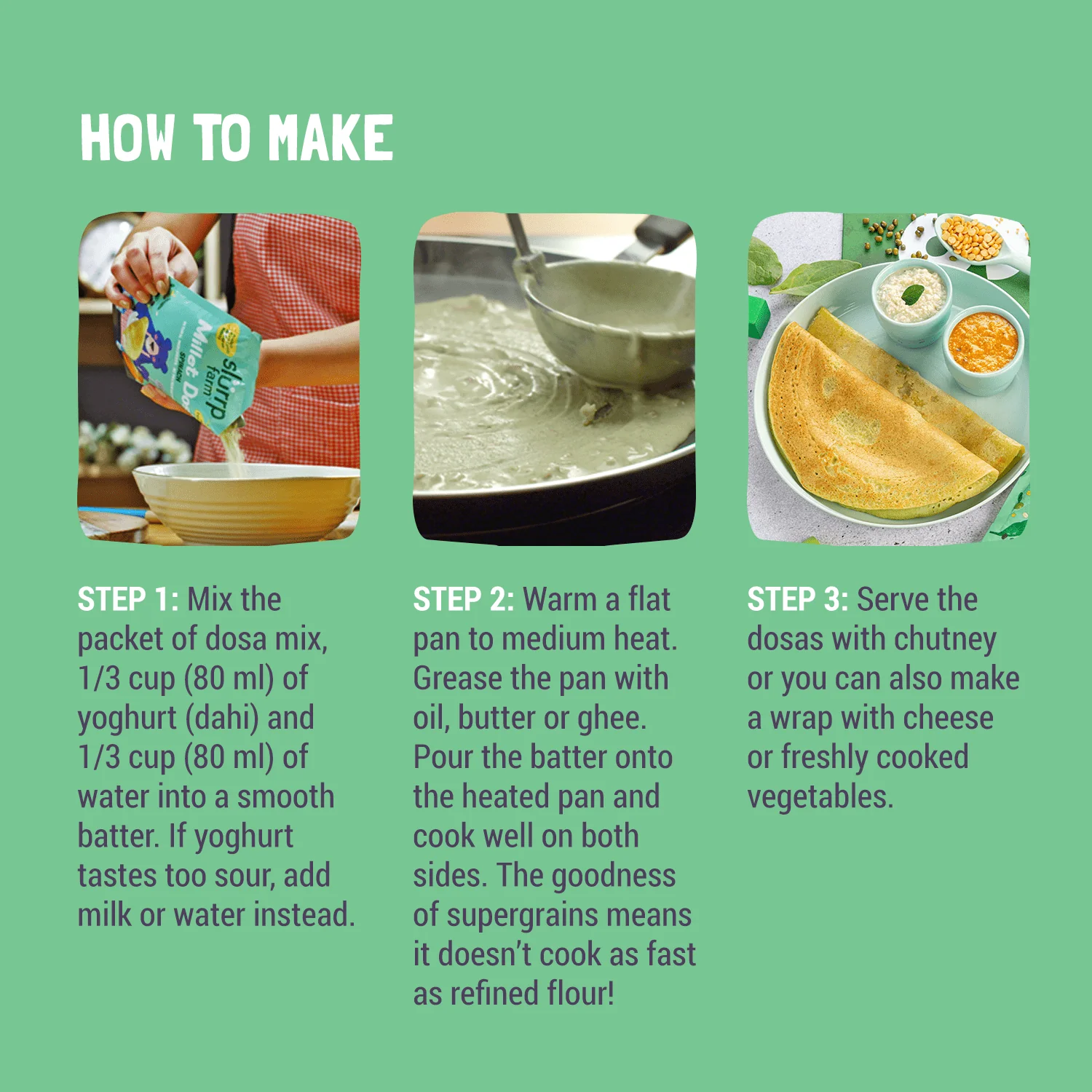 HOW TO MAKE

slurrp farm
Millet Do
SPINACH

STEP 1: Mix the packet of dosa mix, 1/3 cup (80 ml) of yoghurt (dahi) and 1/3 cup (80 ml) of water into a smooth batter. If yoghurt tastes too sour, add milk or water instead.

STEP 2: Warm a flat pan to medium heat. Grease the pan with oil, butter or ghee. Pour the batter onto the heated pan and cook well on both sides. The goodness of supergrains means it doesn't cook as fast as refined flour!

STEP 3: Serve the dosas with chutney or you can also make a wrap with cheese or freshly cooked vegetables.