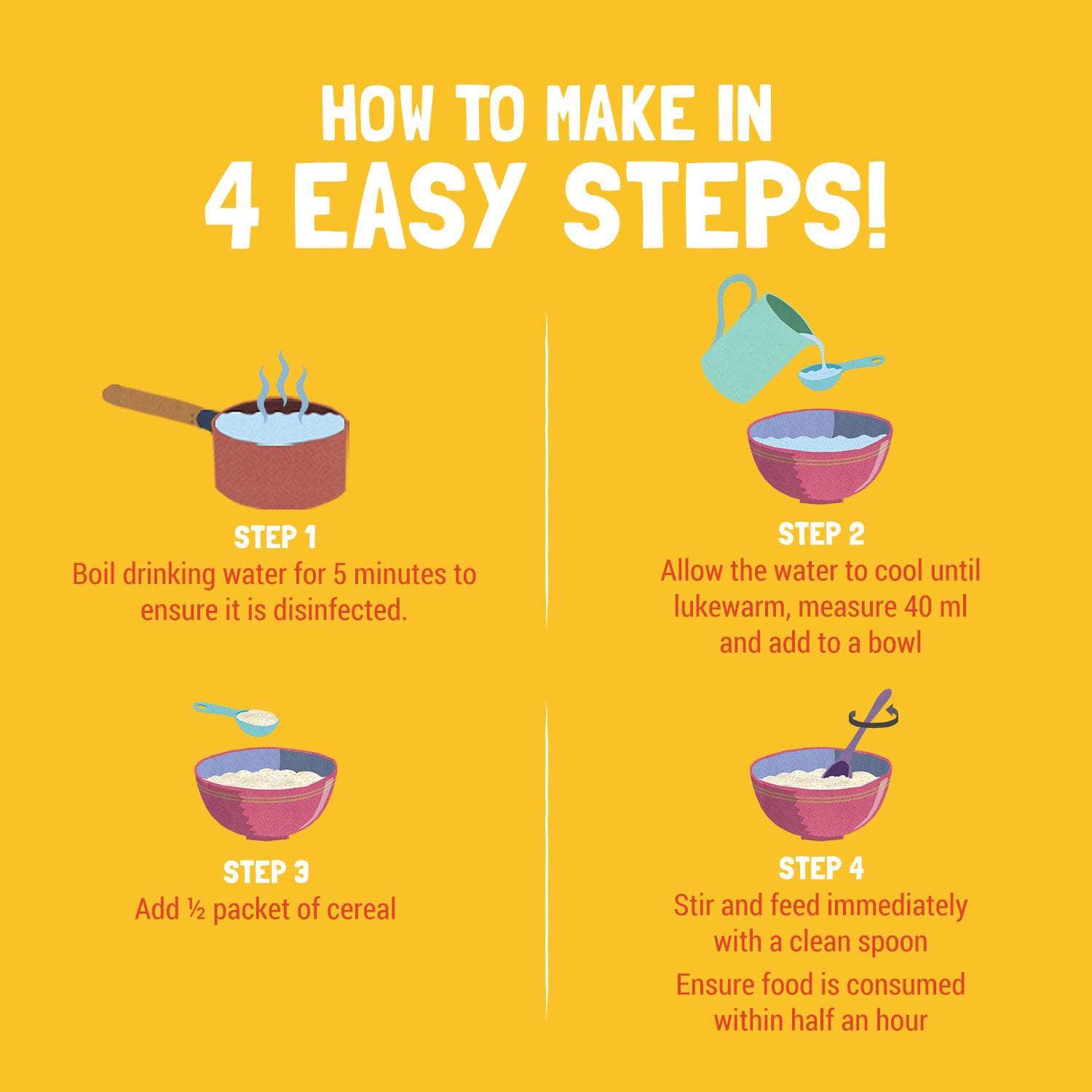 HOW TO MAKE IN
4 EASY STEPS!

STEP 1
Boil drinking water for 5 minutes to ensure it is disinfected.

STEP 2
Allow the water to cool until lukewarm, measure 40 ml and add to a bowl

STEP 3
Add ½ packet of cereal

STEP 4
Stir and feed immediately with a clean spoon

Ensure food is consumed within half an hour